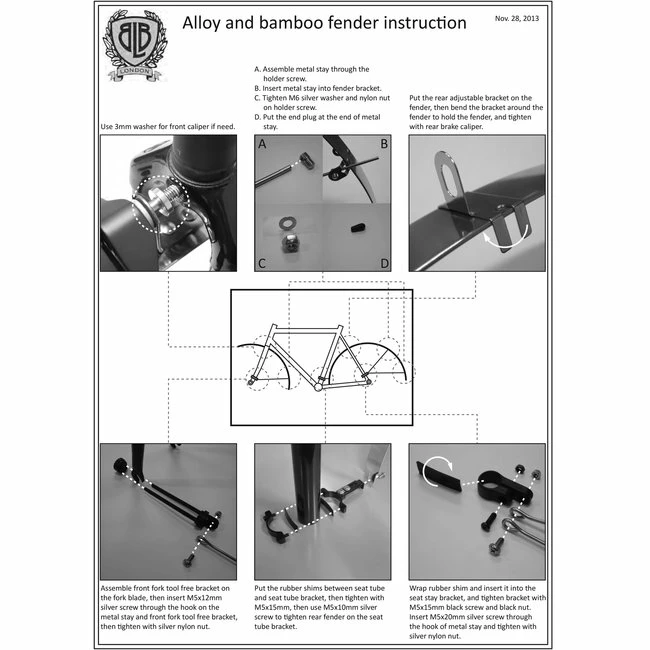 BLB
LONDON

Alloy and bamboo fender instruction

Nov. 28, 2013

Use 3mm washer for front caliper if need.

A. Assemble metal stay through the holder screw.
B. Insert metal stay into fender bracket.
C. Tighten M6 silver washer and nylon nut on holder screw.
D. Put the end plug at the end of metal stay.

Put the rear adjustable bracket on the fender, then bend the bracket around the fender to hold the fender, and tighten with rear brake caliper.

A

B

C

D

Assemble front fork tool free bracket on the fork blade, then insert M5x12mm silver screw through the hook on the metal stay and front fork tool free bracket, then tighten with silver nylon nut.

Put the rubber shims between seat tube and seat tube bracket, then tighten with M5x15mm, then use M5x10mm silver screw to tighten rear fender on the seat tube bracket.

Wrap rubber shim and insert it into the seat stay bracket, and tighten bracket with M5x15mm black screw and black nut. Insert M5x20mm silver screw through the hook of metal stay and tighten with silver nylon nut.